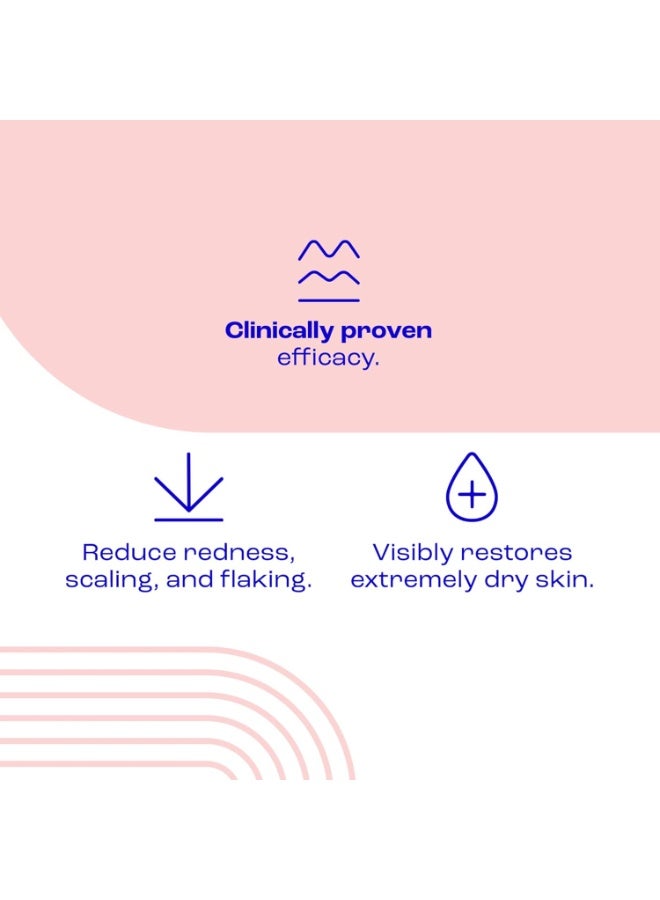 Clinically proven efficacy.

Reduce redness, scaling, and flaking.

Visibly restores extremely dry skin.